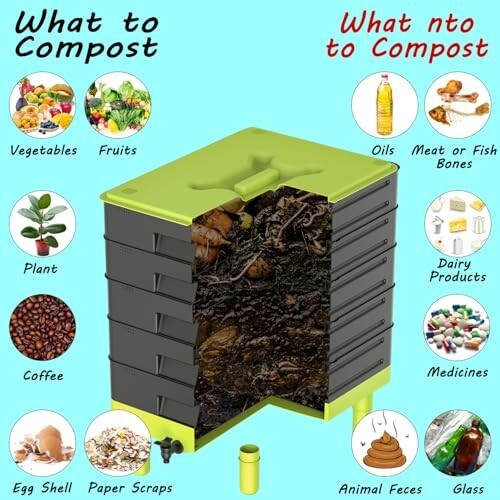 What to Compost

Vegetables

Fruits

Plant

Coffee

Egg Shell

Paper Scraps

What nto to Compost

Oils

Meat or Fish Bones

Dairy Products

Medicines

Animal Feces

Glass