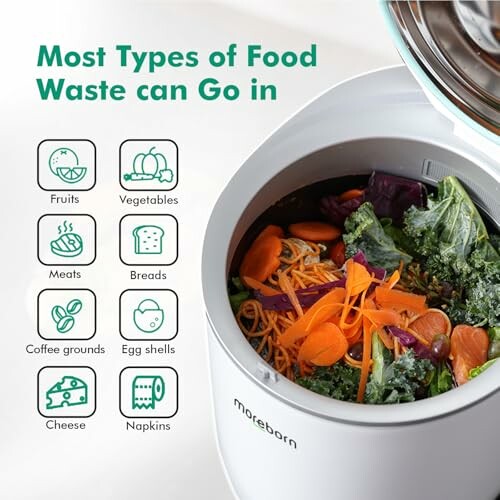 Most Types of Food Waste can Go in

Fruits
Vegetables
Meats
Breads
Coffee grounds
Egg shells
Cheese
Napkins

moreborn